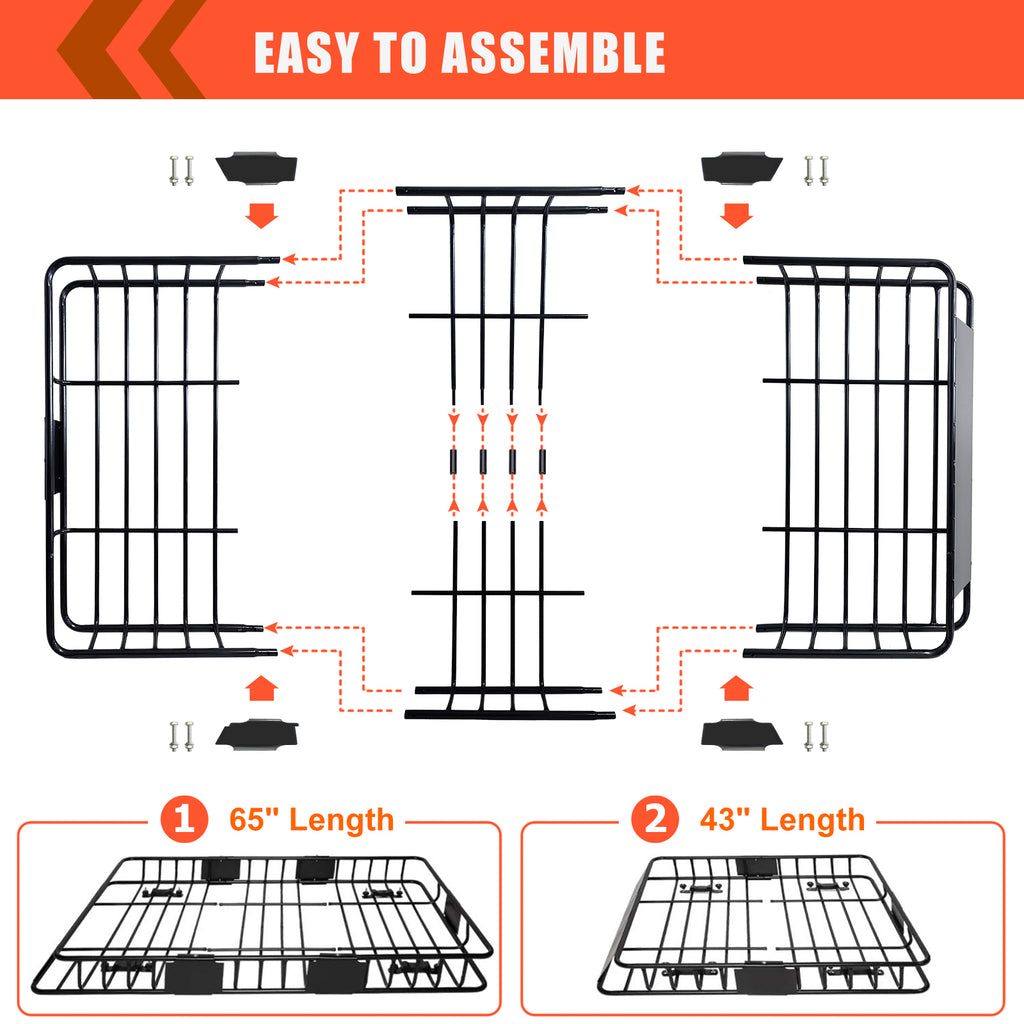 EASY TO ASSEMBLE

1 65" Length

2 43" Length